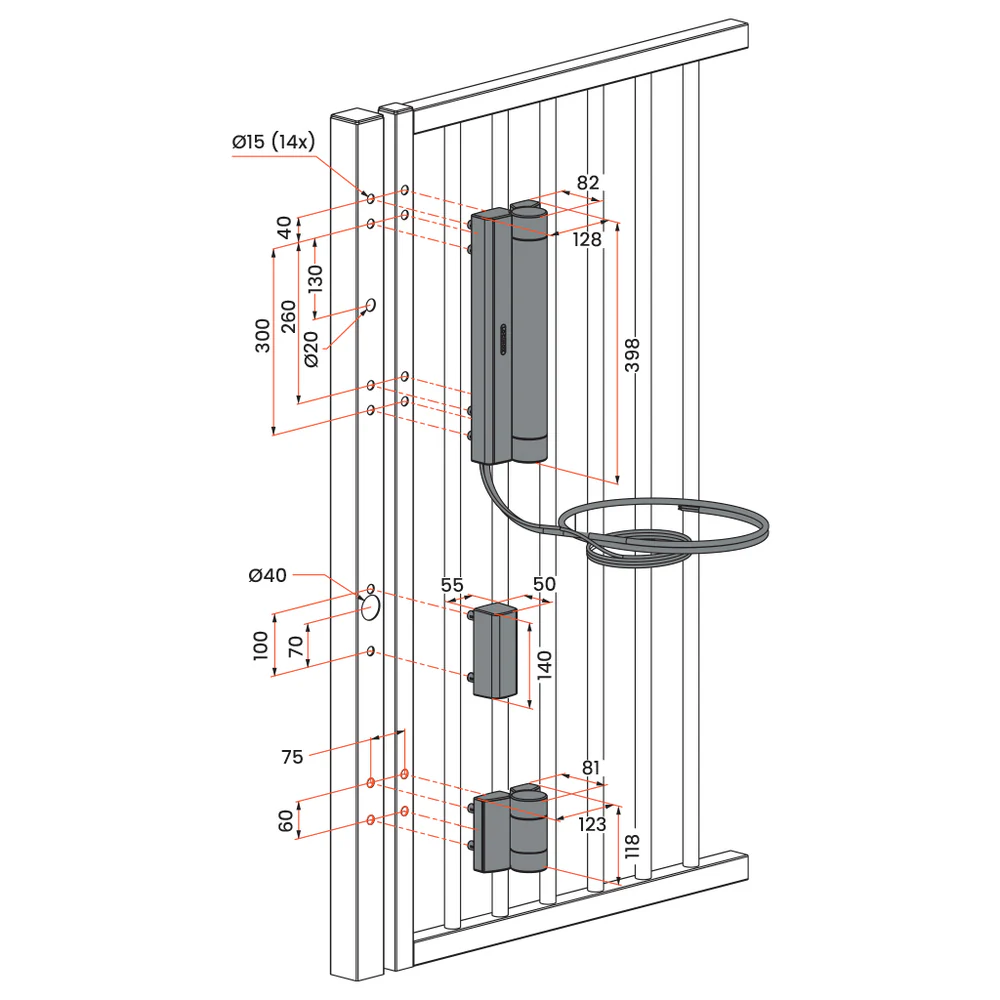 Ø15 (14x)
40
130
260
300
Ø20
82
128
398
Ø40
100
70
55
50
140
75
60
81
123
118